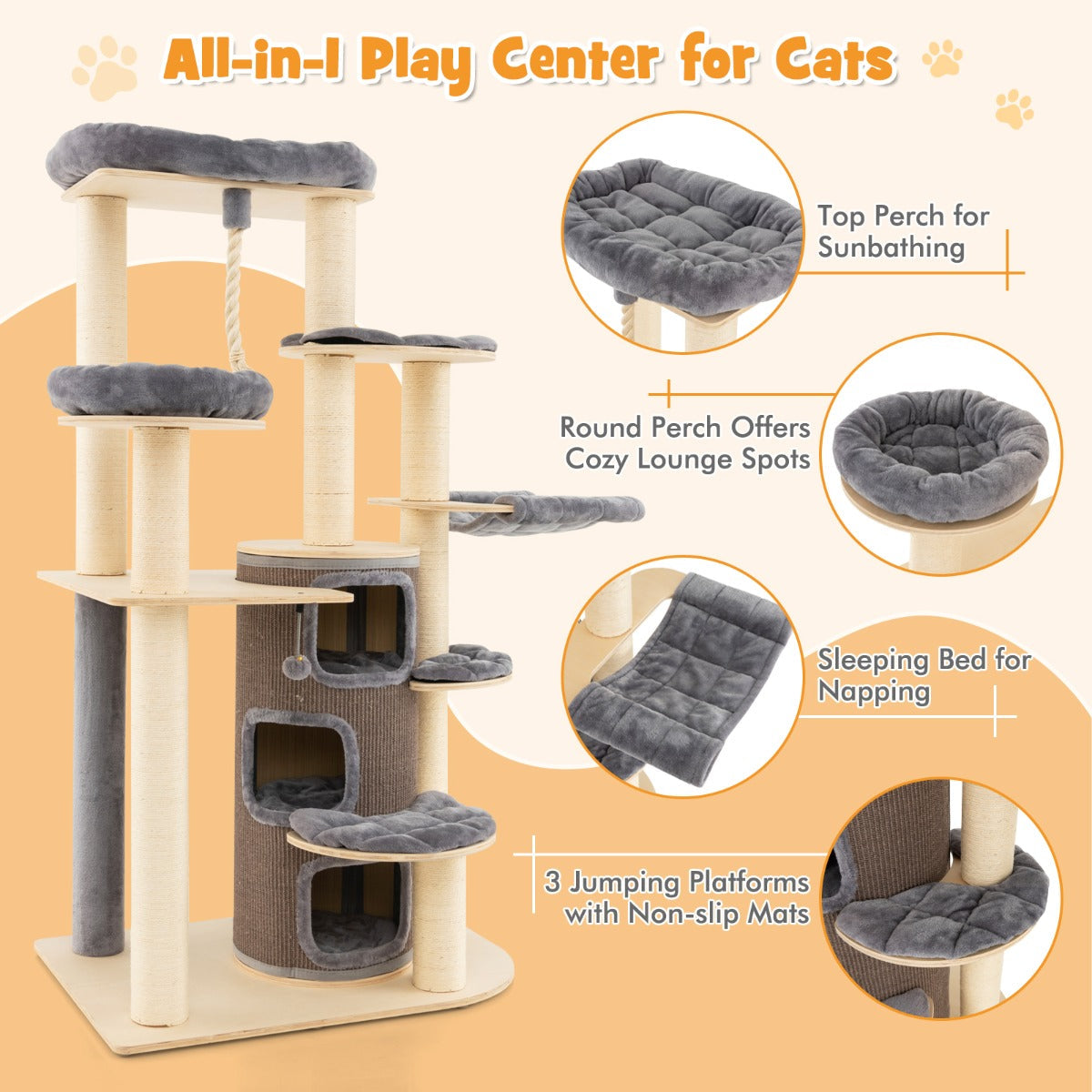 All-in-1 Play Center for Cats

Top Perch for Sunbathing

Round Perch Offers Cozy Lounge Spots

Sleeping Bed for Napping

3 Jumping Platforms with Non-slip Mats