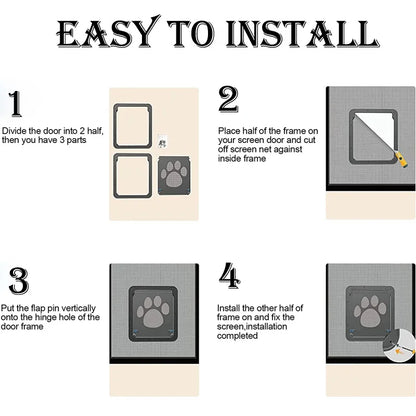 EASY TO INSTALL

1

Divide the door into 2 half, then you have 3 parts

2

Place half of the frame on your screen door and cut off screen net against inside frame

3

Put the flap pin vertically onto the hinge hole of the door frame

4

Install the other half of frame on and fix the screen,installation completed