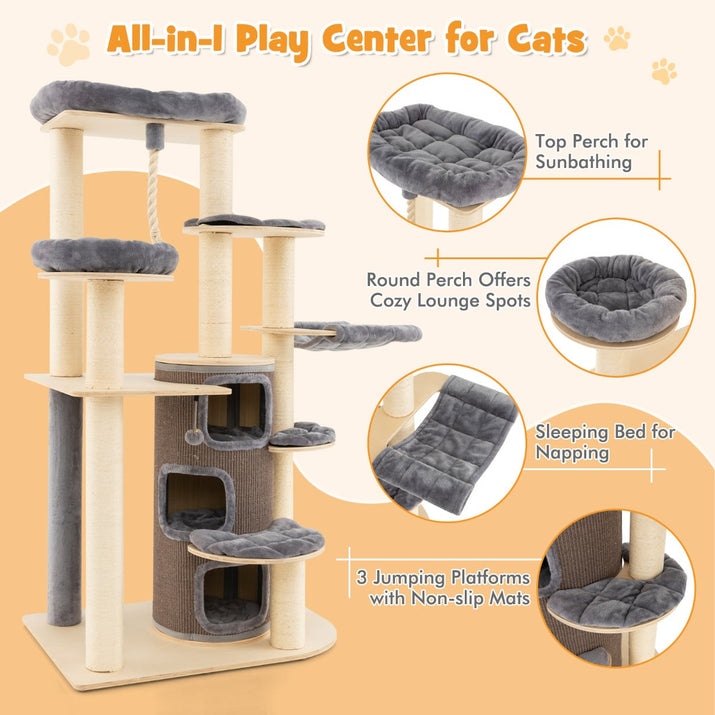 All-in-1 Play Center for Cats

Top Perch for Sunbathing

Round Perch Offers Cozy Lounge Spots

Sleeping Bed for Napping

3 Jumping Platforms with Non-slip Mats